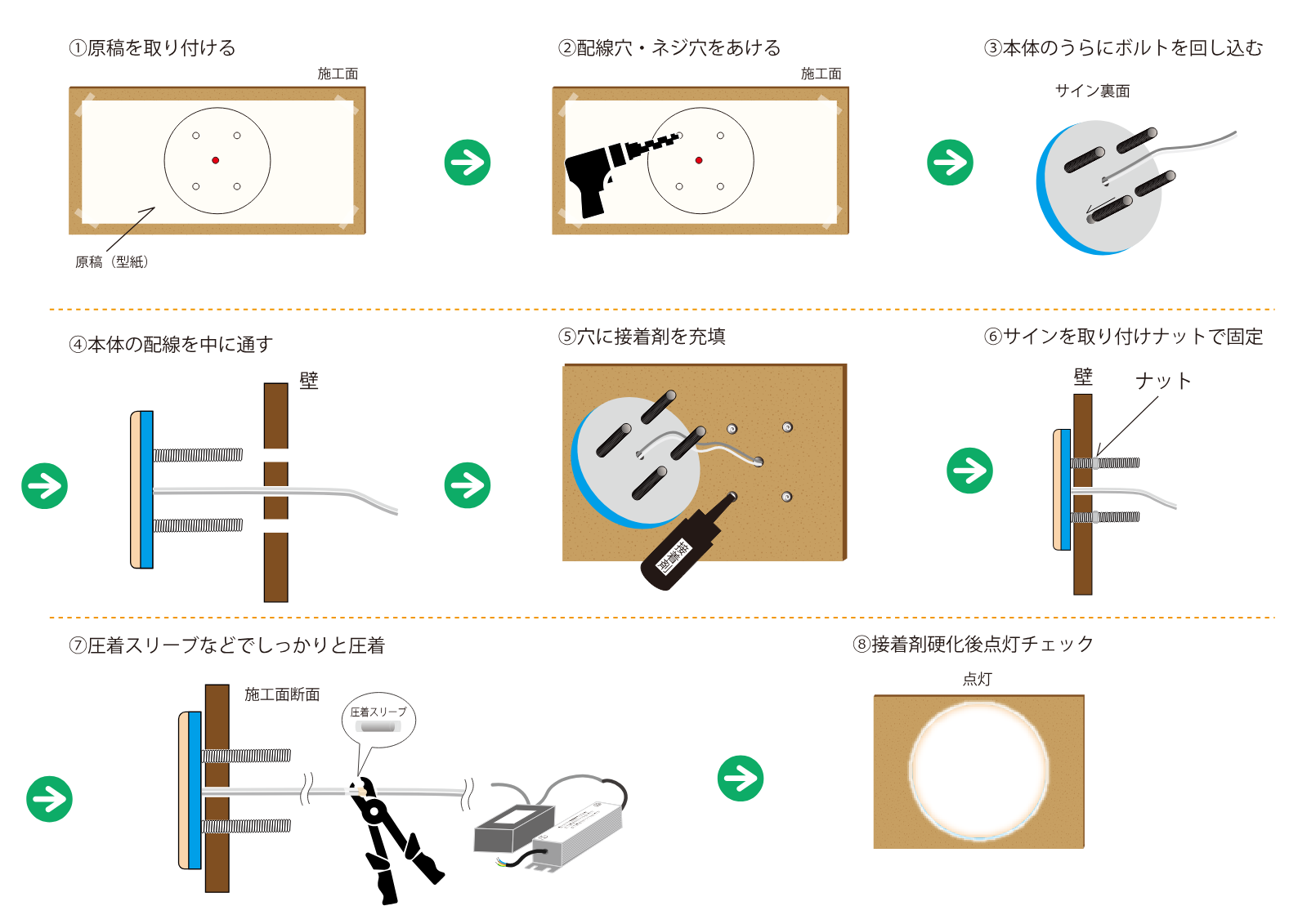 ①原稿を取り付ける

施工面

原稿（型紙）

②配線穴・ネジ穴をあける

施工面

③本体のうらにボルトを回し込む

サイン裏面

④本体の配線を中に通す

壁

⑤穴に接着剤を充填

接着剤

⑥サインを取り付けナットで固定

壁

ナット

⑦圧着スリーブなどでしっかりと圧着

施工面断面

圧着スリーブ

⑧接着剤硬化後点灯チェック

点灯